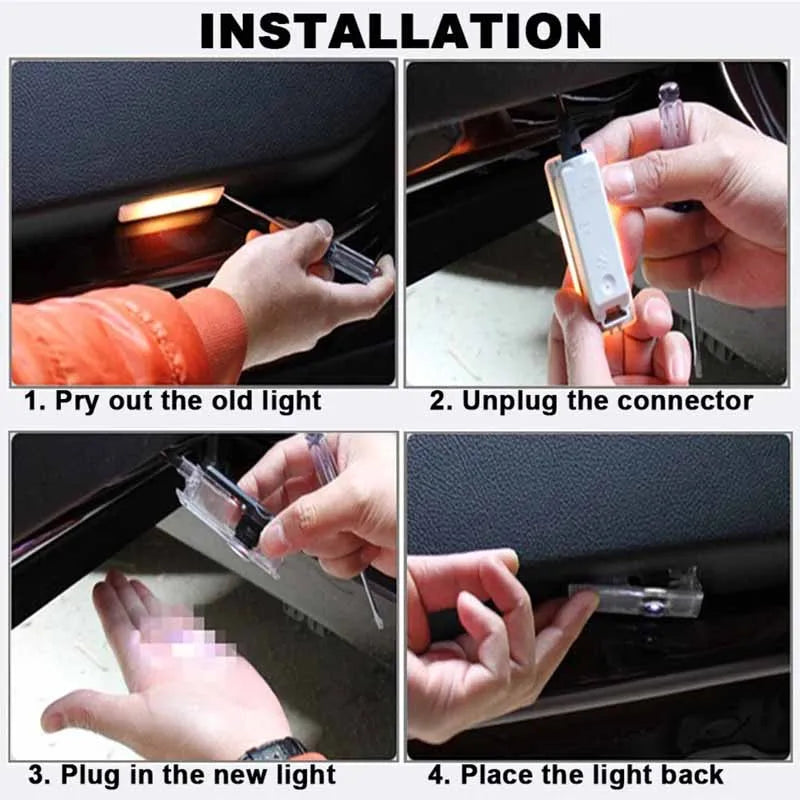 INSTALLATION

1. Pry out the old light

2. Unplug the connector

3. Plug in the new light

4. Place the light back